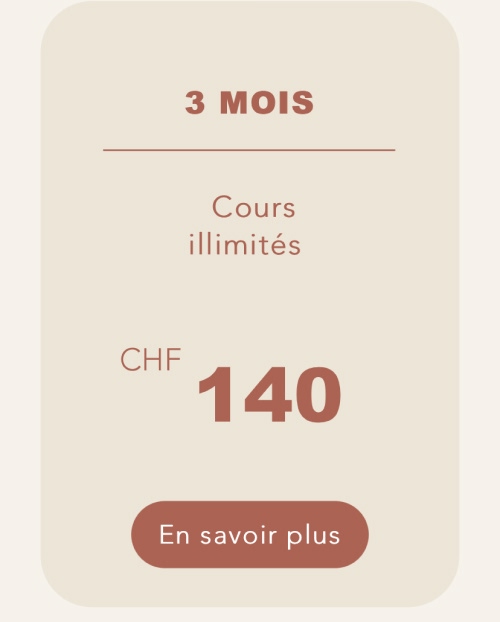 3 MOIS

Cours illimités

CHF 140

En savoir plus